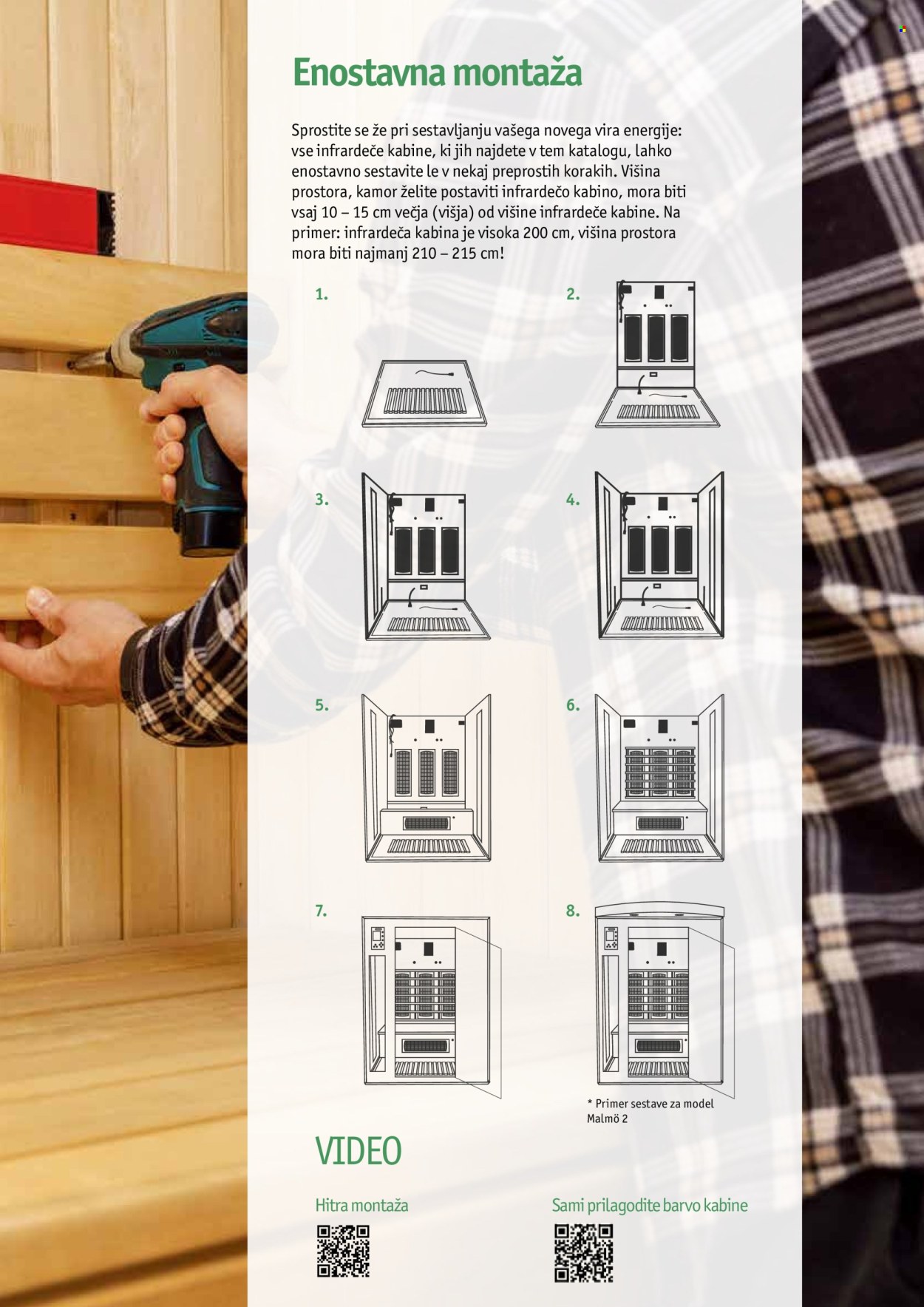 Enostavna montaža

Sprostite se že pri sestavljanju vašega novega vira energije: vse infrardeče kabine, ki jih najdete v tem katalogu, lahko enostavno sestavite le v nekaj preprostih korakih. Višina prostora, kamor želite postaviti infrardečo kabino, mora biti vsaj 10 – 15 cm večja (višja) od višine infrardeče kabine. Na primer: infrardeča kabina je visoka 200 cm, višina prostora mora biti najmanj 210 – 215 cm!

1.

2.

3.

4.

5.

6.

7.

8.

* Primer sestave za model Malmö 2

VIDEO

Hitra montaža

Sami prilagodite barvo kabine